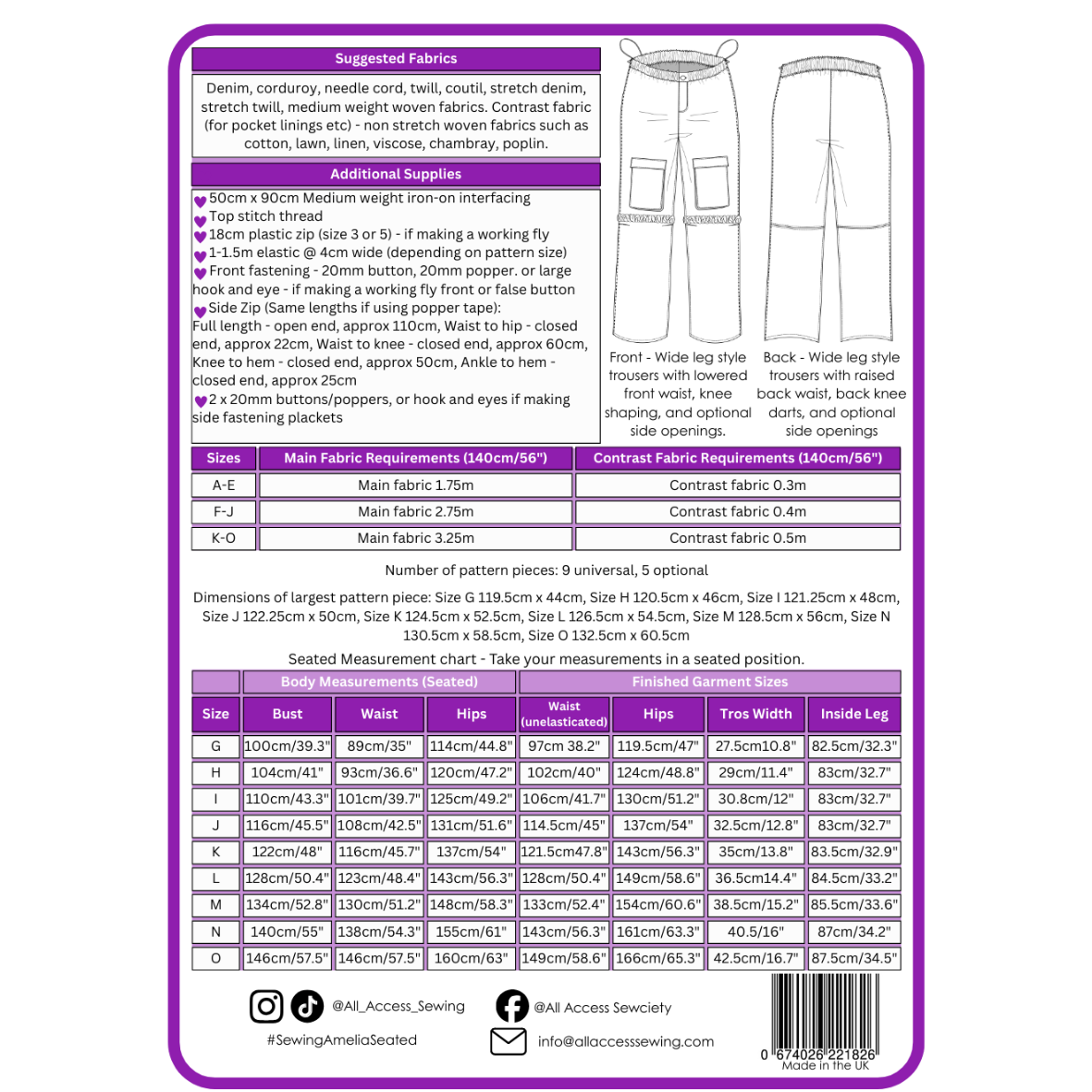 Suggested Fabrics

Denim, corduroy, needle cord, twill, coutil, stretch denim, stretch twill, medium weight woven fabrics. Contrast fabric (for pocket linings etc) - non stretch woven fabrics such as cotton, lawn, linen, viscose, chambray, poplin.

Additional Supplies

50cm x 90cm Medium weight iron-on interfacing
Top stitch thread
18cm plastic zip (size 3 or 5) - if making a working fly
1-1.5m elastic @ 4cm wide (depending on pattern size)
Front fastening - 20mm button, 20mm popper. or large hook and eye - if making a working fly front or false button
Side Zip (Same lengths if using popper tape):
Full length - open end, approx 110cm, Waist to hip - closed end, approx 22cm, Waist to knee - closed end, approx 60cm, Knee to hem - closed end, approx 50cm, Ankle to hem - closed end, approx 25cm
2 x 20mm buttons/poppers, or hook and eyes if making side fastening plackets

Front - Wide leg style trousers with lowered front waist, knee shaping, and optional side openings.

Back - Wide leg style trousers with raised back waist, back knee darts, and optional side openings

| Sizes | Main Fabric Requirements (140cm/56") | Contrast Fabric Requirements (140cm/56") |
|---|---|---|
| A-E | Main fabric 1.75m | Contrast fabric 0.3m |
| F-J | Main fabric 2.75m | Contrast fabric 0.4m |
| K-O | Main fabric 3.25m | Contrast fabric 0.5m |

Number of pattern pieces: 9 universal, 5 optional

Dimensions of largest pattern piece: Size G 119.5cm x 44cm, Size H 120.5cm x 46cm, Size I 121.25cm x 48cm, Size J 122.25cm x 50cm, Size K 124.5cm x 52.5cm, Size L 126.5cm x 54.5cm, Size M 128.5cm x 56cm, Size N 130.5cm x 58.5cm, Size O 132.5cm x 60.5cm

Seated Measurement chart - Take your measurements in a seated position.

| | Body Measurements (Seated) | | | Finished Garment Sizes | | | |
|---|---|---|---|---|---|---|---|
| Size | Bust | Waist | Hips | Waist (unelasticated) | Hips | Tros Width | Inside Leg |
| G | 100cm/39.3" | 89cm/35" | 114cm/44.8" | 97cm 38.2" | 119.5cm/47" | 27.5cm10.8" | 82.5cm/32.3" |
| H | 104cm/41" | 93cm/36.6" | 120cm/47.2" | 102cm/40" | 124cm/48.8" | 29cm/11.4" | 83cm/32.7" |
| I | 110cm/43.3" | 101cm/39.7" | 125cm/49.2" | 106cm/41.7" | 130cm/51.2" | 30.8cm/12" | 83cm/32.7" |
| J | 116cm/45.5" | 108cm/42.5" | 131cm/51.6" | 114.5cm/45" | 137cm/54" | 32.5cm/12.8" | 83cm/32.7" |
| K | 122cm/48" | 116cm/45.7" | 137cm/54" | 121.5cm47.8" | 143cm/56.3" | 35cm/13.8" | 83.5cm/32.9" |
| L | 128cm/50.4" | 123cm/48.4" | 143cm/56.3" | 128cm/50.4" | 149cm/58.6" | 36.5cm14.4" | 84.5cm/33.2" |
| M | 134cm/52.8" | 130cm/51.2" | 148cm/58.3" | 133cm/52.4" | 154cm/60.6" | 38.5cm/15.2" | 85.5cm/33.6" |
| N | 140cm/55" | 138cm/54.3" | 155cm/61" | 143cm/56.3" | 161cm/63.3" | 40.5/16" | 87cm/34.2" |
| O | 146cm/57.5" | 146cm/57.5" | 160cm/63" | 149cm/58.6" | 166cm/65.3" | 42.5cm/16.7" | 87.5cm/34.5" |

@All_Access_Sewing
#SewingAmeliaSeated
@All Access Sewciety
info@allaccesssewing.com
0 674026 221826
Made in the UK