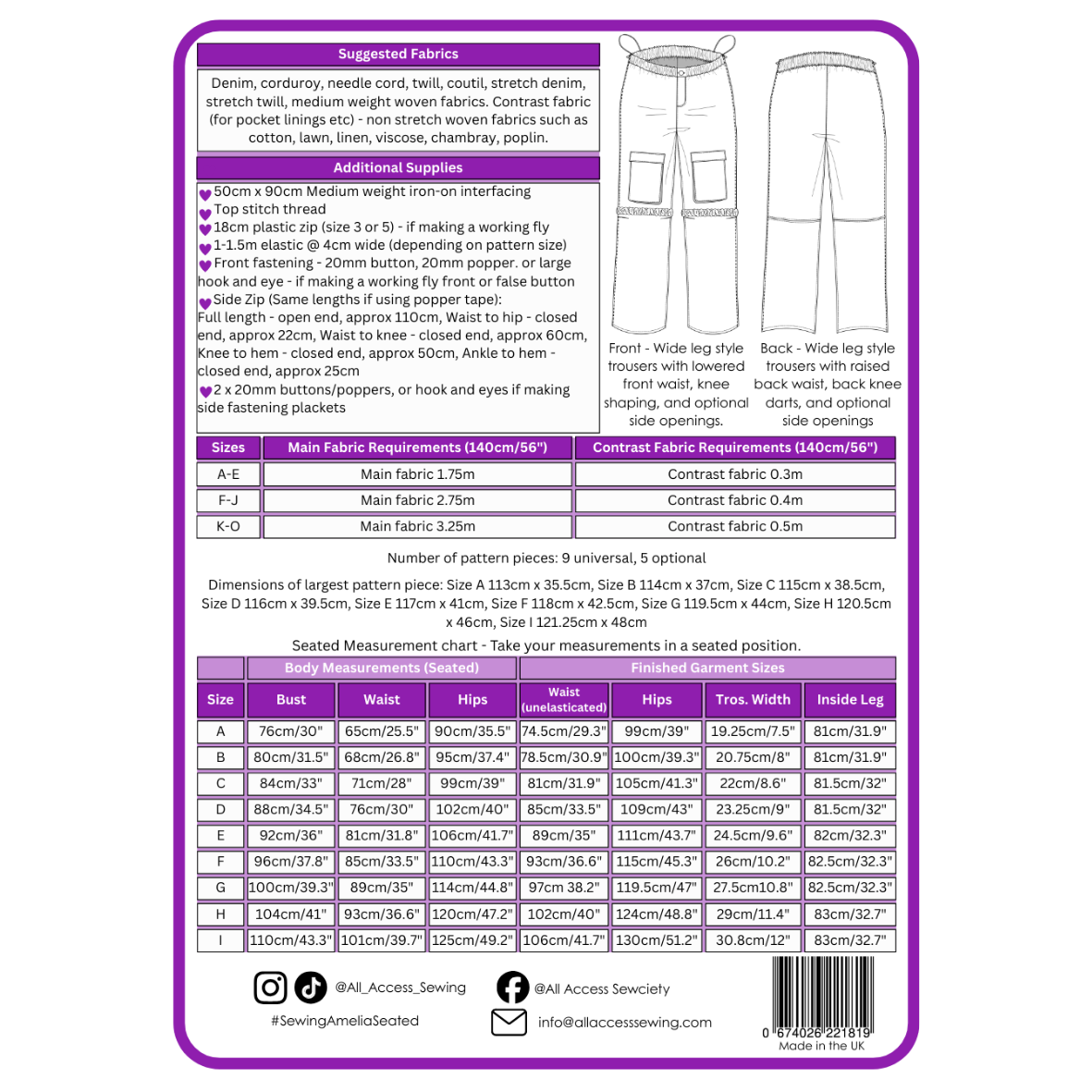 Suggested Fabrics

Denim, corduroy, needle cord, twill, coutil, stretch denim, stretch twill, medium weight woven fabrics. Contrast fabric (for pocket linings etc) - non stretch woven fabrics such as cotton, lawn, linen, viscose, chambray, poplin.

Additional Supplies

50cm x 90cm Medium weight iron-on interfacing
Top stitch thread
18cm plastic zip (size 3 or 5) - if making a working fly
1-1.5m elastic @ 4cm wide (depending on pattern size)
Front fastening - 20mm button, 20mm popper. or large hook and eye - if making a working fly front or false button
Side Zip (Same lengths if using popper tape):
Full length - open end, approx 110cm, Waist to hip - closed end, approx 22cm, Waist to knee - closed end, approx 60cm, Knee to hem - closed end, approx 50cm, Ankle to hem - closed end, approx 25cm
2 x 20mm buttons/poppers, or hook and eyes if making side fastening plackets

Front - Wide leg style trousers with lowered front waist, knee shaping, and optional side openings.

Back - Wide leg style trousers with raised back waist, back knee darts, and optional side openings

| Sizes | Main Fabric Requirements (140cm/56") | Contrast Fabric Requirements (140cm/56") |
|---|---|---|
| A-E | Main fabric 1.75m | Contrast fabric 0.3m |
| F-J | Main fabric 2.75m | Contrast fabric 0.4m |
| K-O | Main fabric 3.25m | Contrast fabric 0.5m |

Number of pattern pieces: 9 universal, 5 optional

Dimensions of largest pattern piece: Size A 113cm x 35.5cm, Size B 114cm x 37cm, Size C 115cm x 38.5cm, Size D 116cm x 39.5cm, Size E 117cm x 41cm, Size F 118cm x 42.5cm, Size G 119.5cm x 44cm, Size H 120.5cm x 46cm, Size I 121.25cm x 48cm

Seated Measurement chart - Take your measurements in a seated position.

| | Body Measurements (Seated) | | | Finished Garment Sizes | | | |
|---|---|---|---|---|---|---|---|
| Size | Bust | Waist | Hips | Waist (unelasticated) | Hips | Tros. Width | Inside Leg |
| A | 76cm/30" | 65cm/25.5" | 90cm/35.5" | 74.5cm/29.3" | 99cm/39" | 19.25cm/7.5" | 81cm/31.9" |
| B | 80cm/31.5" | 68cm/26.8" | 95cm/37.4" | 78.5cm/30.9" | 100cm/39.3" | 20.75cm/8" | 81cm/31.9" |
| C | 84cm/33" | 71cm/28" | 99cm/39" | 81cm/31.9" | 105cm/41.3" | 22cm/8.6" | 81.5cm/32" |
| D | 88cm/34.5" | 76cm/30" | 102cm/40" | 85cm/33.5" | 109cm/43" | 23.25cm/9" | 81.5cm/32" |
| E | 92cm/36" | 81cm/31.8" | 106cm/41.7" | 89cm/35" | 111cm/43.7" | 24.5cm/9.6" | 82cm/32.3" |
| F | 96cm/37.8" | 85cm/33.5" | 110cm/43.3" | 93cm/36.6" | 115cm/45.3" | 26cm/10.2" | 82.5cm/32.3" |
| G | 100cm/39.3" | 89cm/35" | 114cm/44.8" | 97cm 38.2" | 119.5cm/47" | 27.5cm10.8" | 82.5cm/32.3" |
| H | 104cm/41" | 93cm/36.6" | 120cm/47.2" | 102cm/40" | 124cm/48.8" | 29cm/11.4" | 83cm/32.7" |
| I | 110cm/43.3" | 101cm/39.7" | 125cm/49.2" | 106cm/41.7" | 130cm/51.2" | 30.8cm/12" | 83cm/32.7" |

@All_Access_Sewing
#SewingAmeliaSeated
@All Access Sewciety
info@allaccesssewing.com
0 674026 221819
Made in the UK